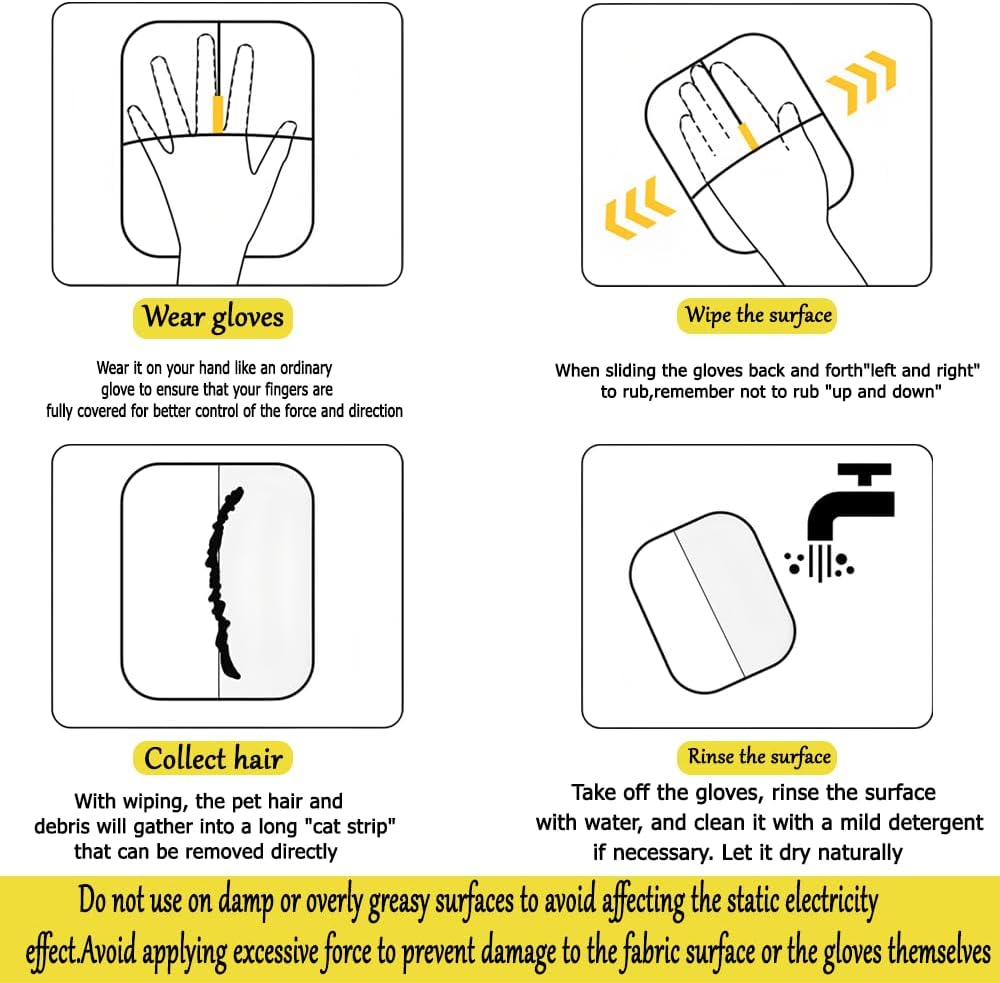 Wear gloves

Wear it on your hand like an ordinary glove to ensure that your fingers are fully covered for better control of the force and direction

Wipe the surface

When sliding the gloves back and forth"left and right" to rub,remember not to rub "up and down"

Collect hair

With wiping, the pet hair and debris will gather into a long "cat strip" that can be removed directly

Rinse the surface

Take off the gloves, rinse the surface with water, and clean it with a mild detergent if necessary. Let it dry naturally

Do not use on damp or overly greasy surfaces to avoid affecting the static electricity effect.Avoid applying excessive force to prevent damage to the fabric surface or the gloves themselves