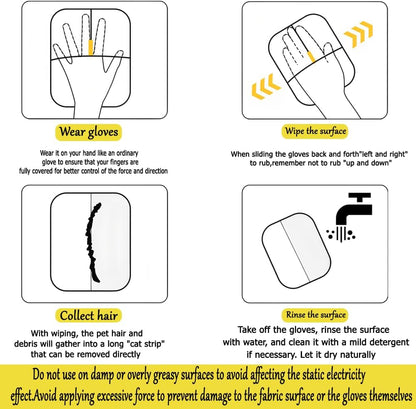 Wear gloves

Wear it on your hand like an ordinary glove to ensure that your fingers are fully covered for better control of the force and direction

Wipe the surface

When sliding the gloves back and forth"left and right" to rub,remember not to rub "up and down"

Collect hair

With wiping, the pet hair and debris will gather into a long "cat strip" that can be removed directly

Rinse the surface

Take off the gloves, rinse the surface with water, and clean it with a mild detergent if necessary. Let it dry naturally

Do not use on damp or overly greasy surfaces to avoid affecting the static electricity effect.Avoid applying excessive force to prevent damage to the fabric surface or the gloves themselves