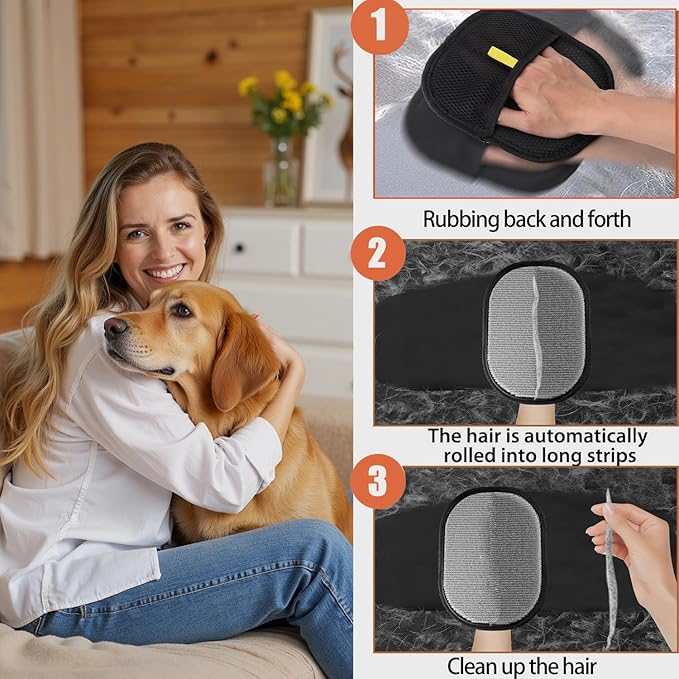 1

Rubbing back and forth

2

The hair is automatically rolled into long strips

3

Clean up the hair